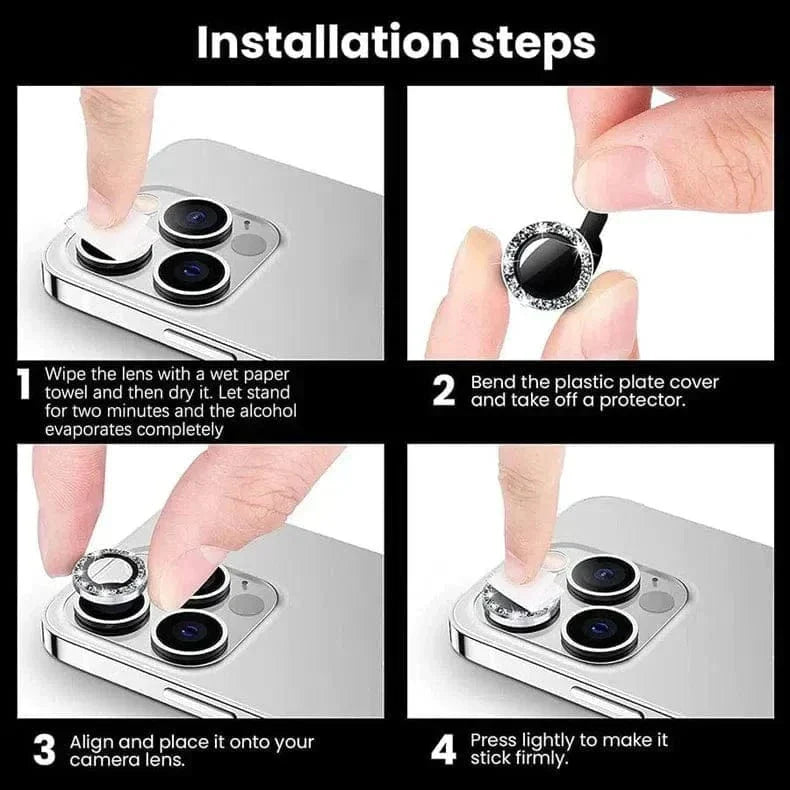 Installation steps

1 Wipe the lens with a wet paper towel and then dry it. Let stand for two minutes and the alcohol evaporates completely

2 Bend the plastic plate cover and take off a protector.

3 Align and place it onto your camera lens.

4 Press lightly to make it stick firmly.