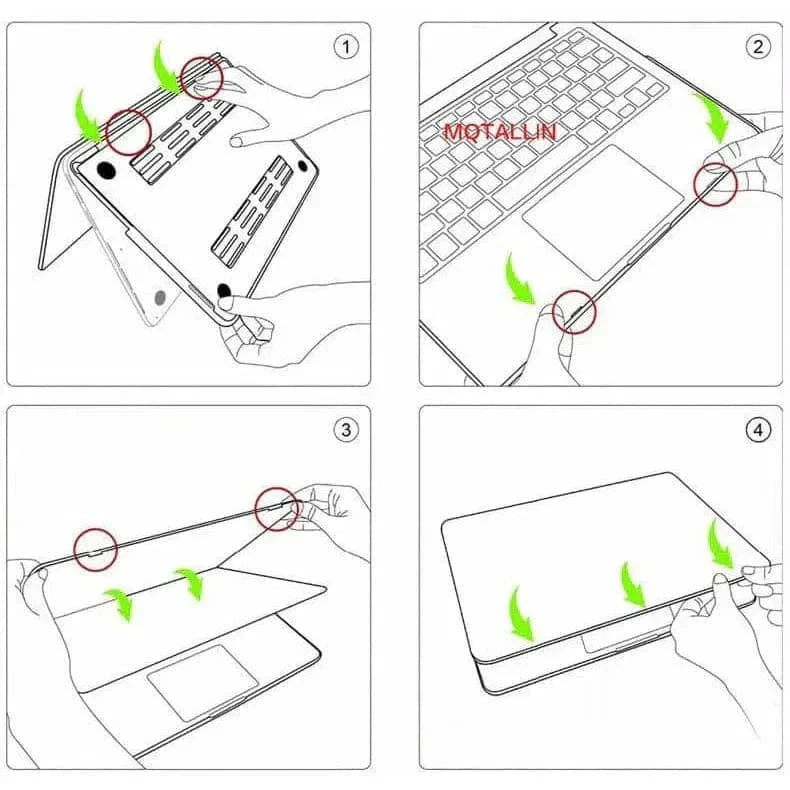 1

2

MOTALLIN

3

4