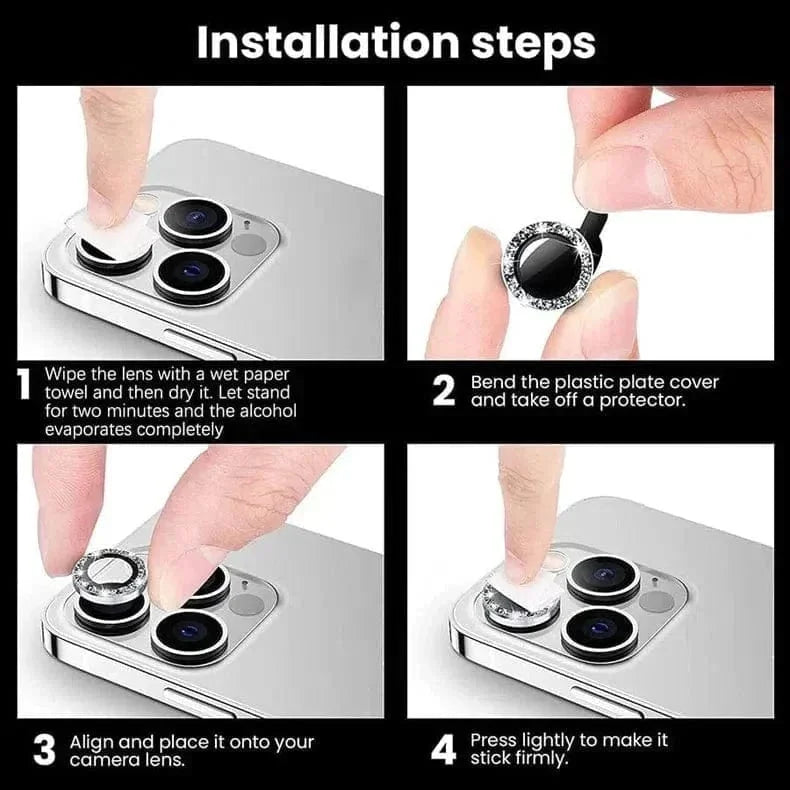 Installation steps

1 Wipe the lens with a wet paper towel and then dry it. Let stand for two minutes and the alcohol evaporates completely

2 Bend the plastic plate cover and take off a protector.

3 Align and place it onto your camera lens.

4 Press lightly to make it stick firmly.