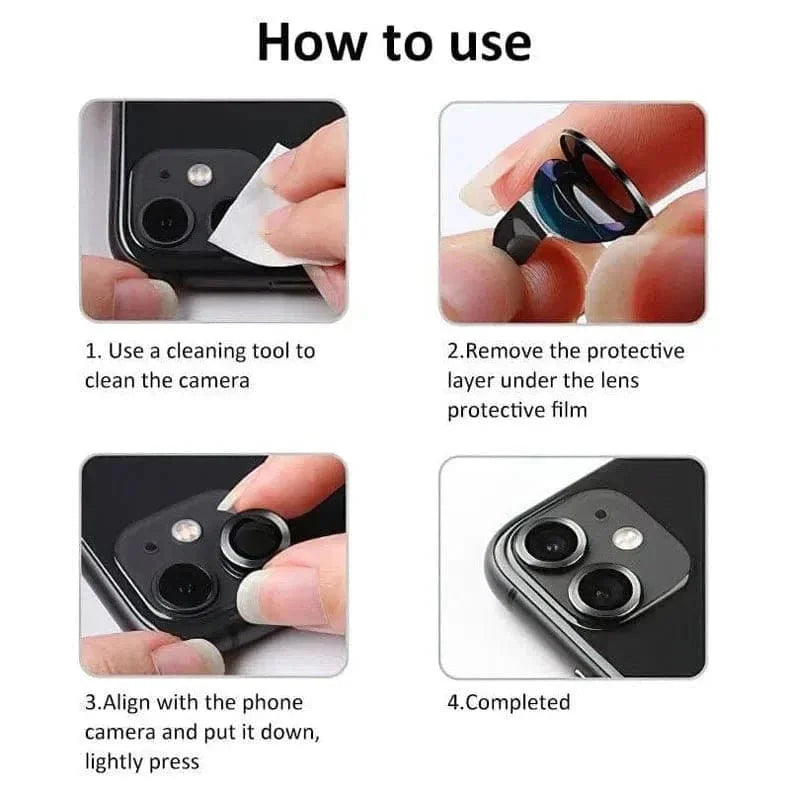 How to use

1. Use a cleaning tool to clean the camera

2.Remove the protective layer under the lens protective film

3.Align with the phone camera and put it down, lightly press

4.Completed