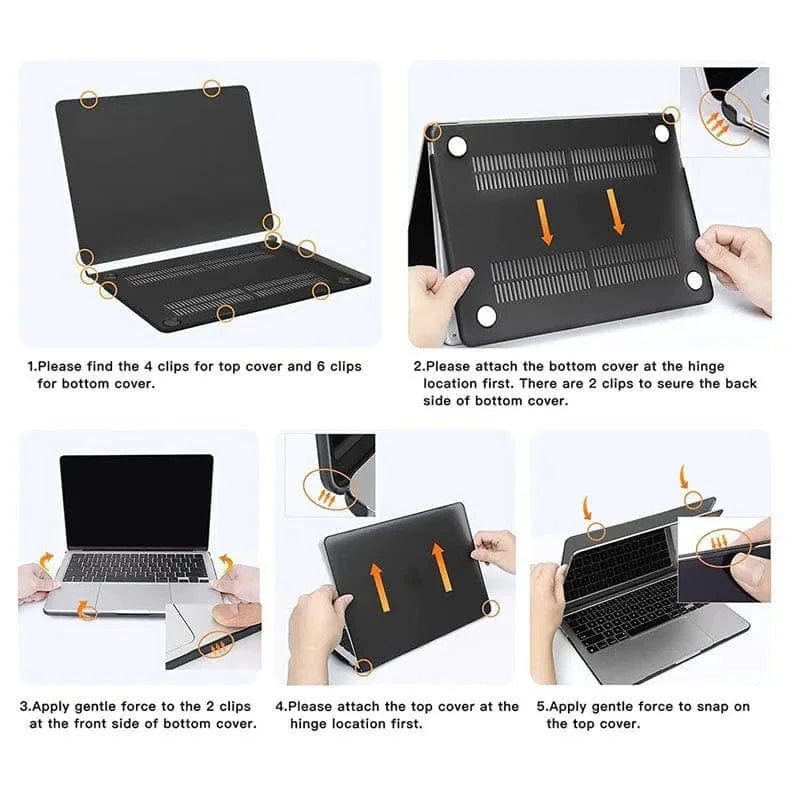 1.Please find the 4 clips for top cover and 6 clips for bottom cover.

2.Please attach the bottom cover at the hinge location first. There are 2 clips to seure the back side of bottom cover.

3.Apply gentle force to the 2 clips at the front side of bottom cover.

4.Please attach the top cover at the hinge location first.

5.Apply gentle force to snap on the top cover.