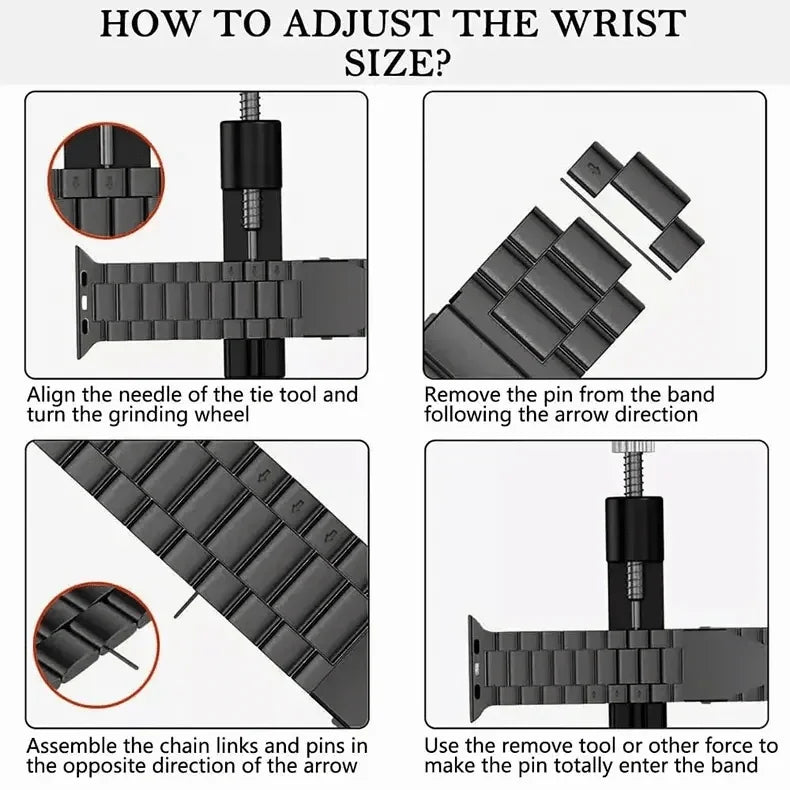 HOW TO ADJUST THE WRIST SIZE?

Align the needle of the tie tool and turn the grinding wheel

Remove the pin from the band following the arrow direction

Assemble the chain links and pins in the opposite direction of the arrow

Use the remove tool or other force to make the pin totally enter the band